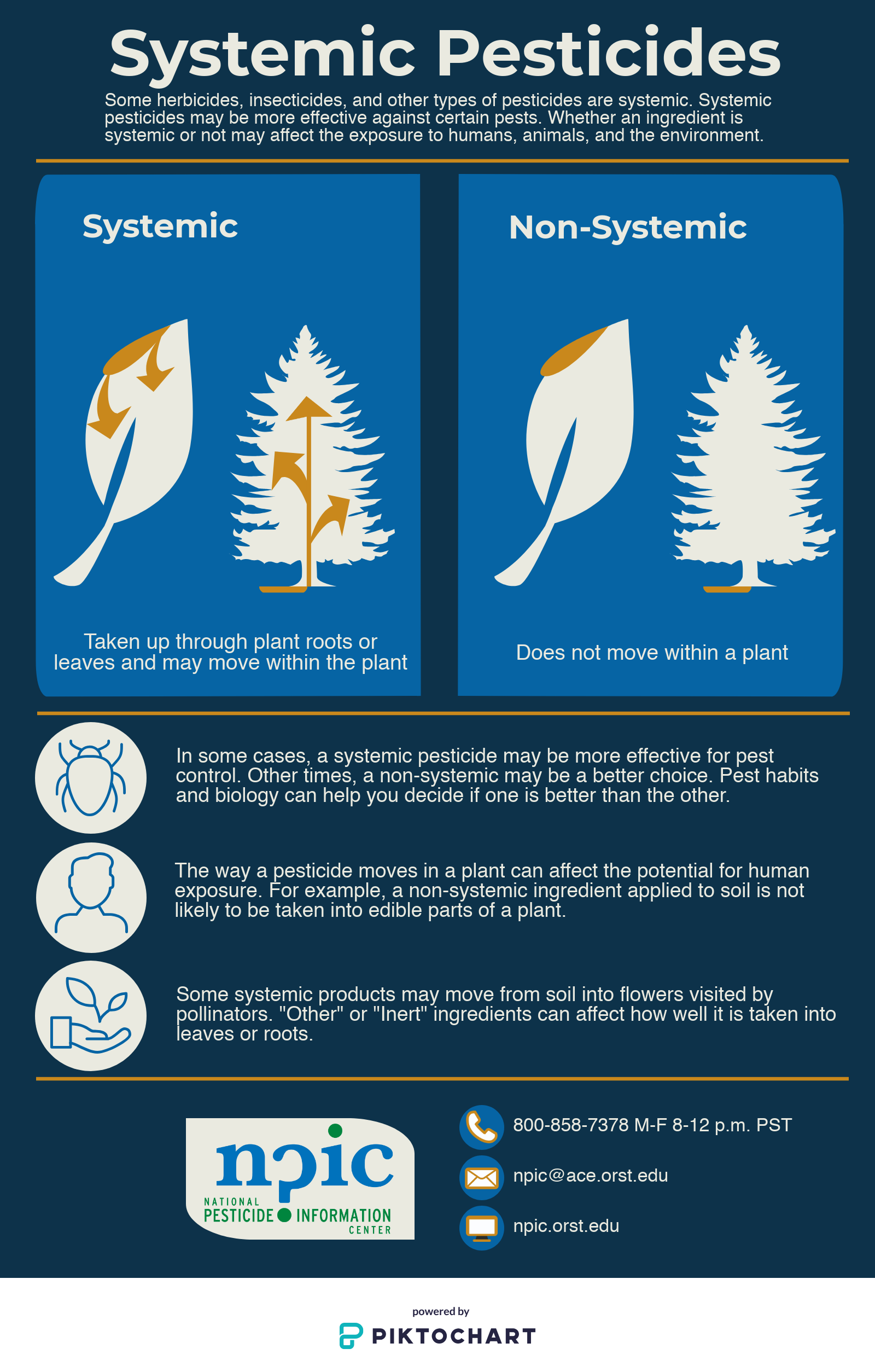 Systemic Pesticides

Some herbicides, insecticides, and other types of pesticides are systemic. Systemic pesticides may be more effective against certain pests. Whether an ingredient is systemic or not may affect the exposure to humans, animals, and the environment.

Systemic

Taken up through plant roots or leaves and may move within the plant

Non-Systemic

Does not move within a plant

In some cases, a systemic pesticide may be more effective for pest control. Other times, a non-systemic may be a better choice. Pest habits and biology can help you decide if one is better than the other.

The way a pesticide moves in a plant can affect the potential for human exposure. For example, a non-systemic ingredient applied to soil is not likely to be taken into edible parts of a plant.

Some systemic products may move from soil into flowers visited by pollinators. "Other" or "Inert" ingredients can affect how well it is taken into leaves or roots.

npic
NATIONAL
PESTICIDE INFORMATION
CENTER

800-858-7378 M-F 8-12 p.m. PST

npic@ace.orst.edu

npic.orst.edu

powered by
PIKTOCHART